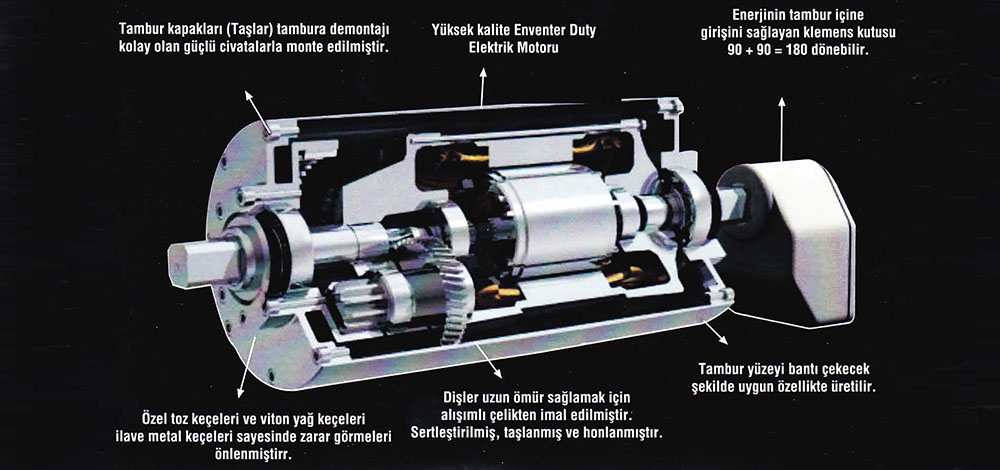 Tambur kapakları (Taşlar) tambura demontajı kolay olan güçlü civatalarla monte edilmiştir.

Yüksek kalite Enventer Duty Elektrik Motoru

Enerjinin tambur içine girişini sağlayan klemens kutusu 90 + 90 = 180 dönebilir.

Özel toz keçeleri ve viton yağ keçeleri ilave metal keçeleri sayesinde zarar görmeleri önlenmiştirr.

Dişler uzun ömür sağlamak için alışımlı çelikten imal edilmiştir. Sertleştirilmiş, taşlanmış ve honlanmıştır.

Tambur yüzeyi bantı çekecek şekilde uygun özellikte üretilir.